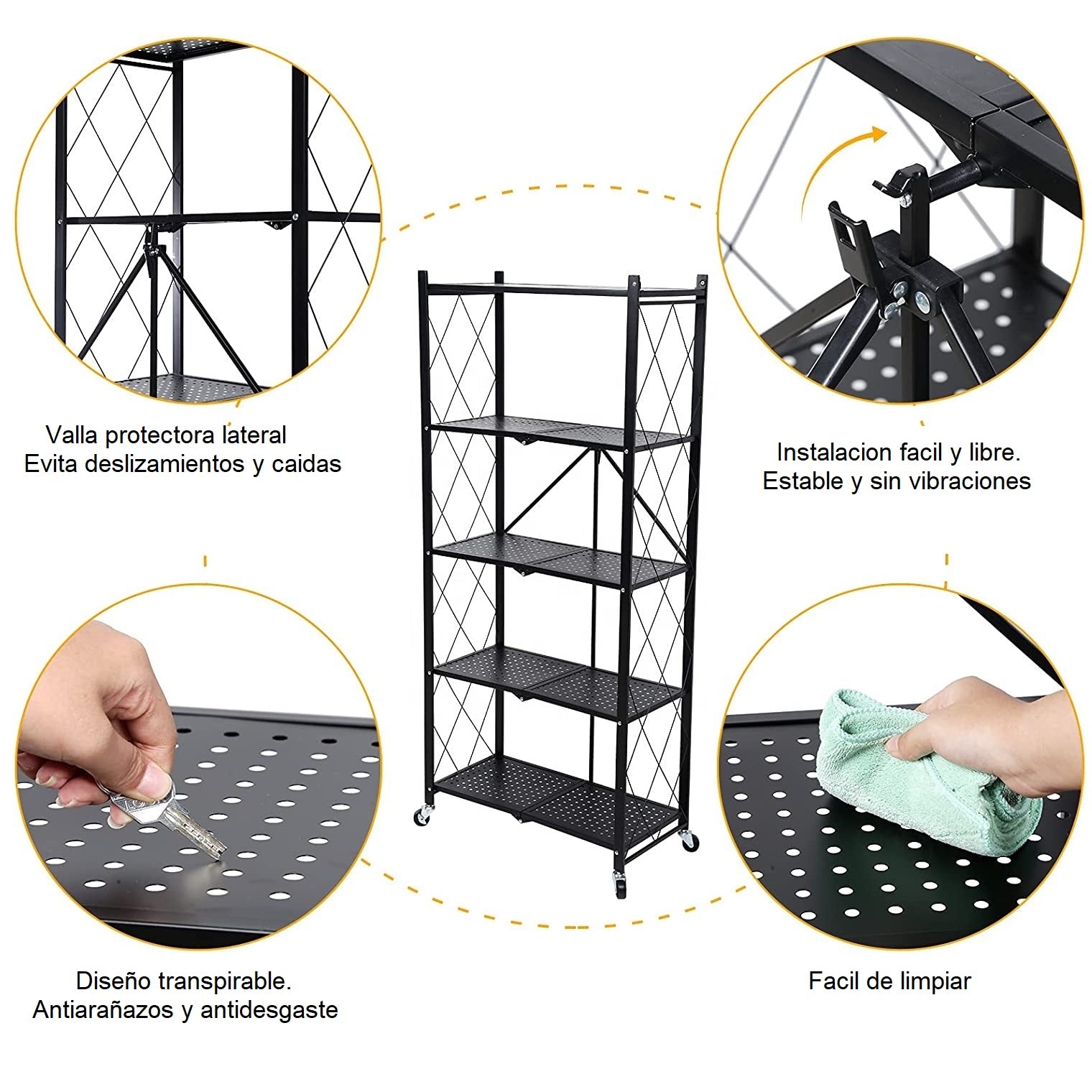 Valla protectora lateral
Evita deslizamientos y caidas

Instalacion facil y libre.
Estable y sin vibraciones

Diseño transpirable.
Antiarañazos y antidesgaste

Facil de limpiar