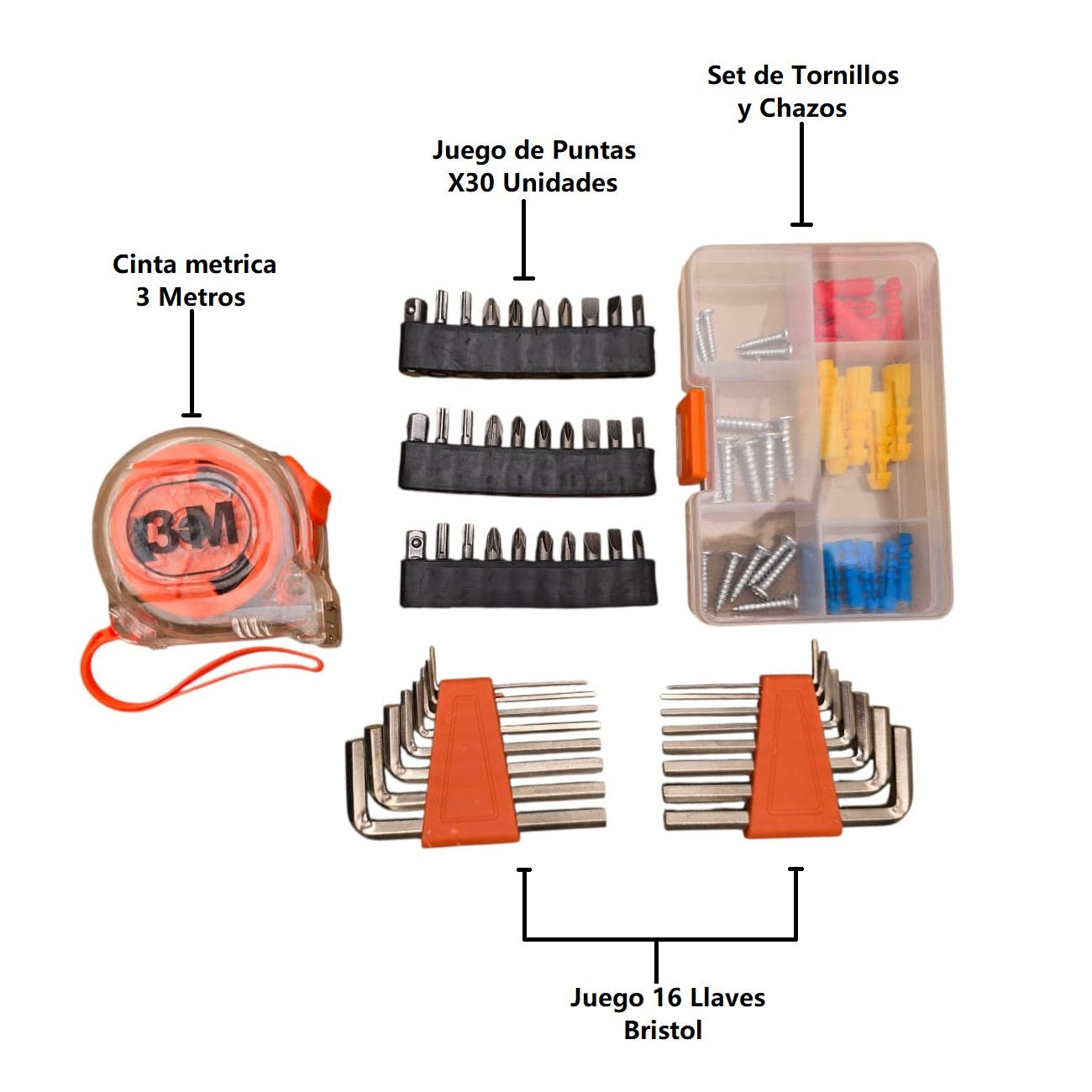 Set de Tornillos y Chazos

Juego de Puntas X30 Unidades

Cinta metrica 3 Metros

3M

Juego 16 Llaves Bristol