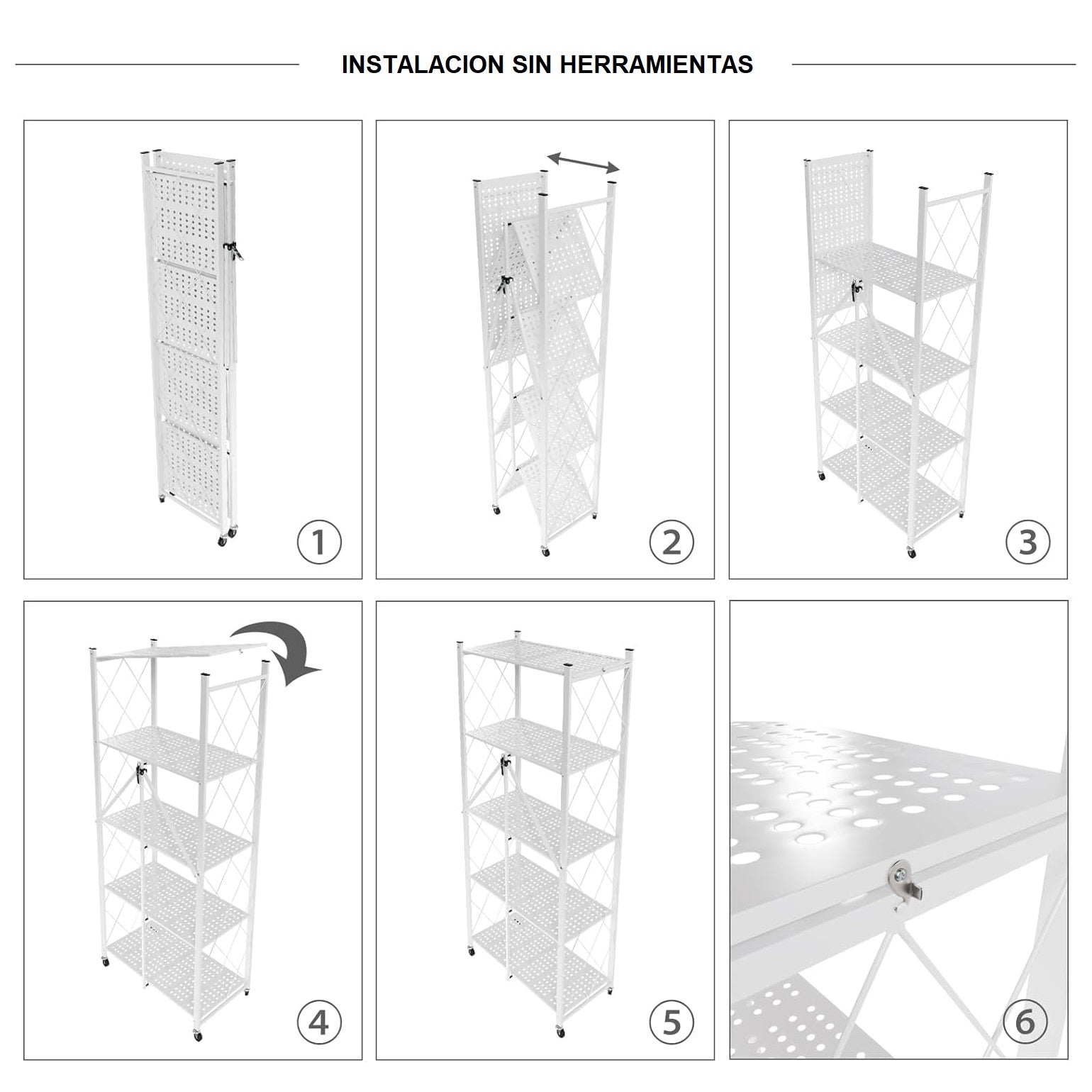 INSTALACION SIN HERRAMIENTAS

1

2

3

4

5

6